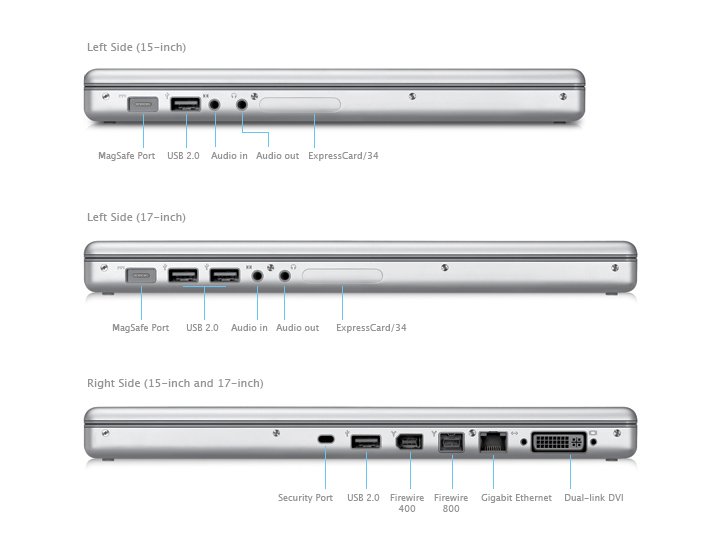 Left Side (15-inch)

MagSafe Port USB 2.0 Audio in Audio out ExpressCard/34

Left Side (17-inch)

MagSafe Port USB 2.0 Audio in Audio out ExpressCard/34

Right Side (15-inch and 17-inch)

Security Port USB 2.0 Firewire 400 Firewire 800 Gigabit Ethernet Dual-link DVI