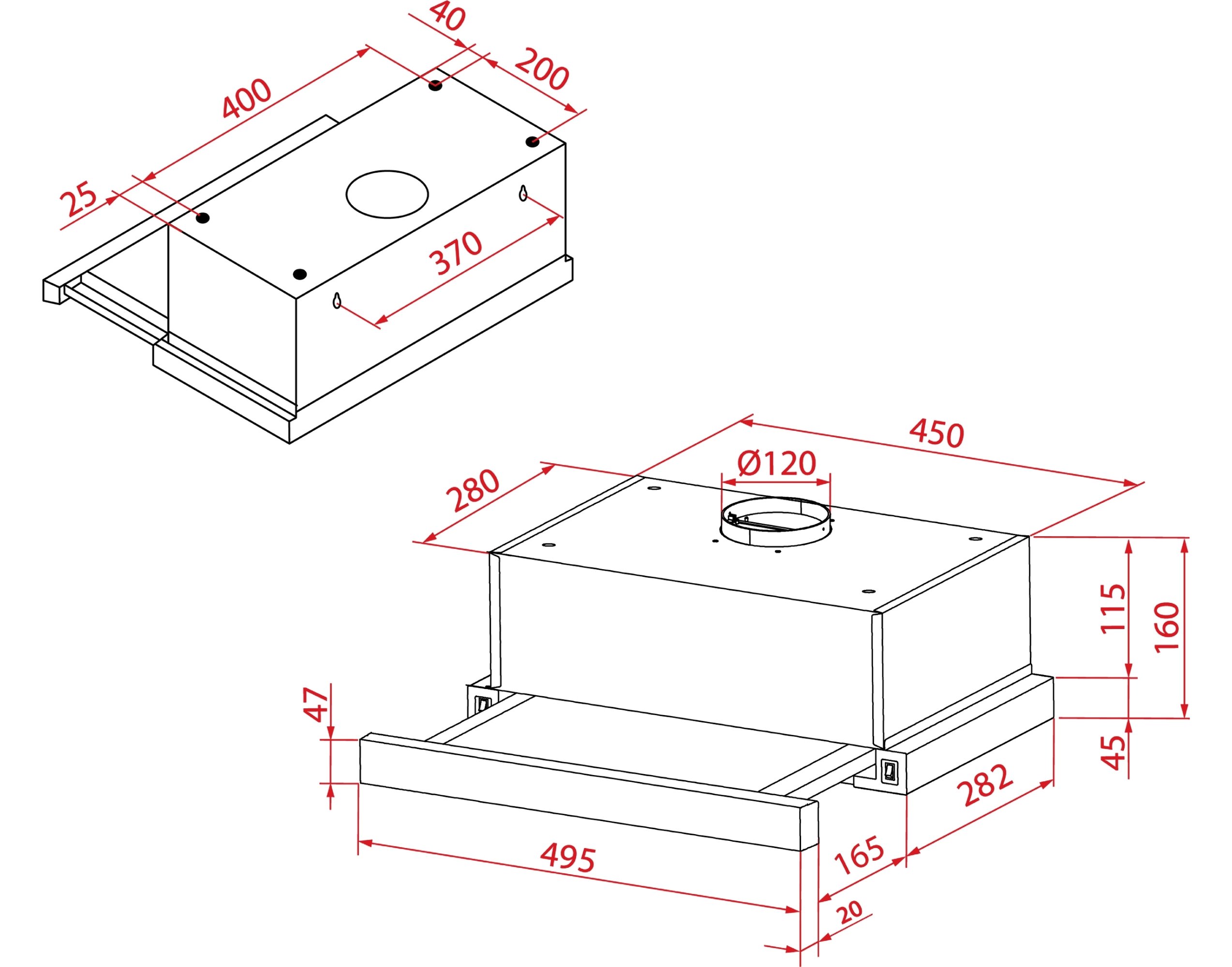 40
200
400
25
370
450
Ø120
280
115
160
47
45
282
495
165
20