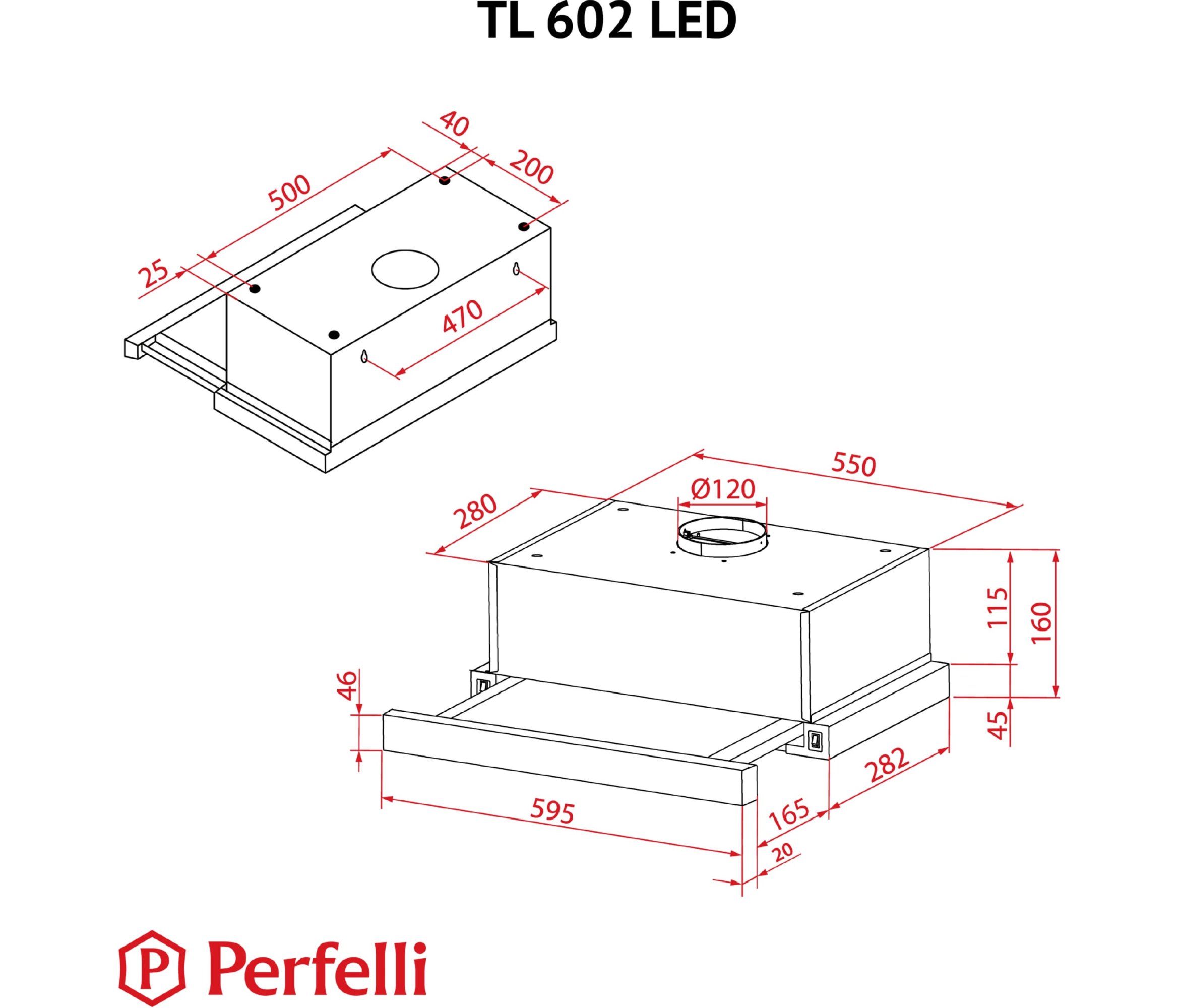 TL 602 LED

40
200
500
25
470

550
Ø120
280
115
160
46
45
282
595
165
20

P Perfelli